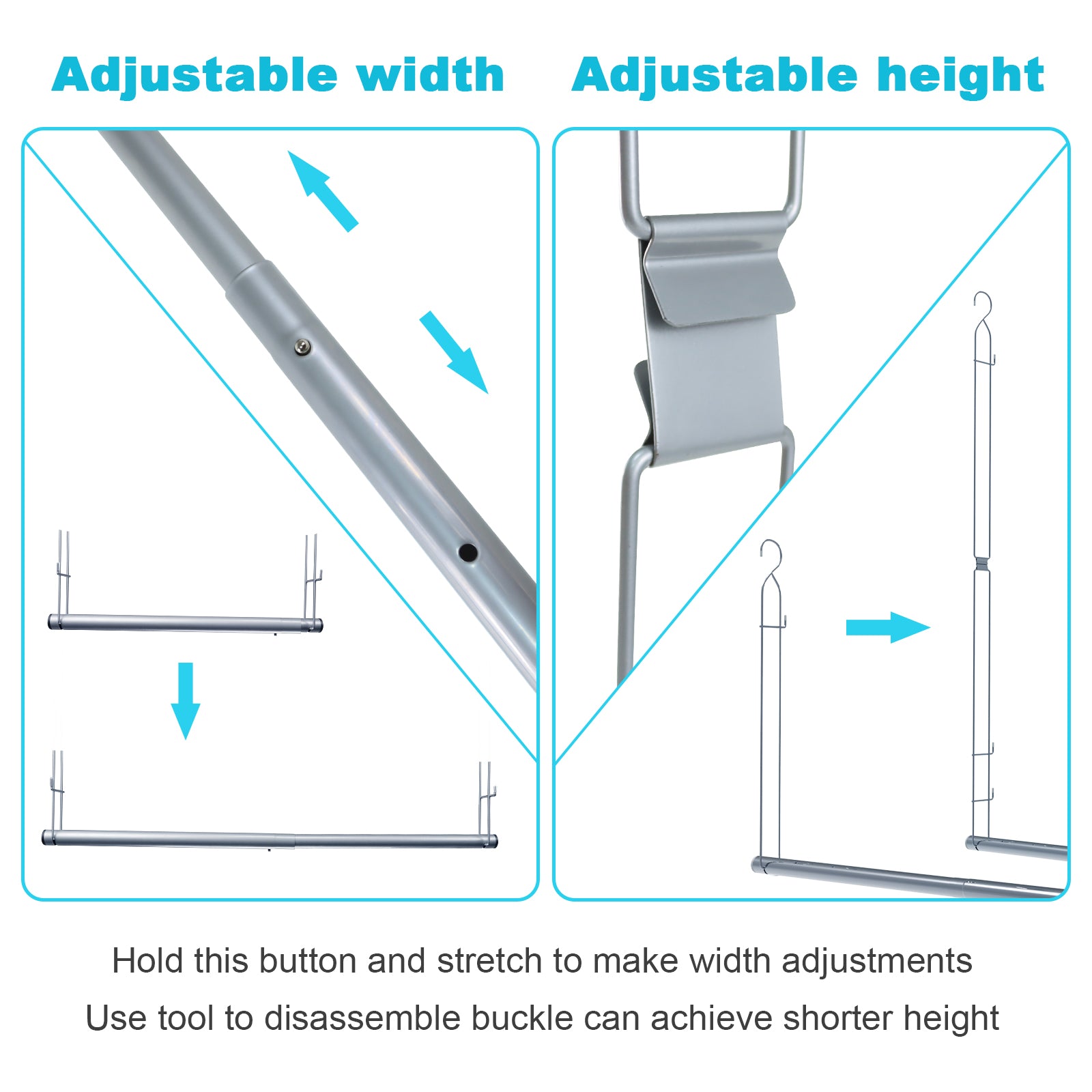 Adjustable width

Adjustable height

Hold this button and stretch to make width adjustments

Use tool to disassemble buckle can achieve shorter height